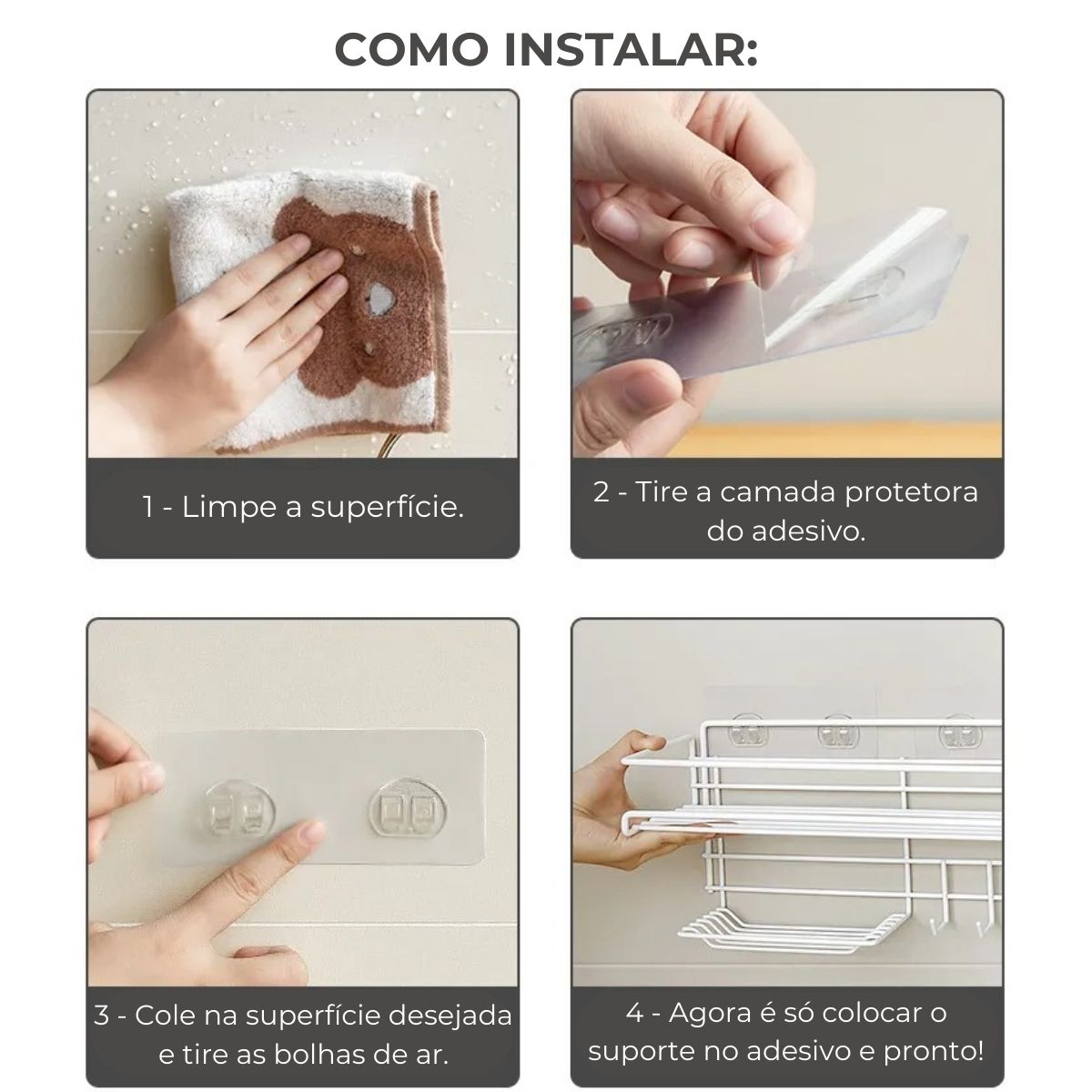 COMO INSTALAR:

1 - Limpe a superfície.

2 - Tire a camada protetora do adesivo.

3 - Cole na superfície desejada e tire as bolhas de ar.

4 - Agora é só colocar o suporte no adesivo e pronto!